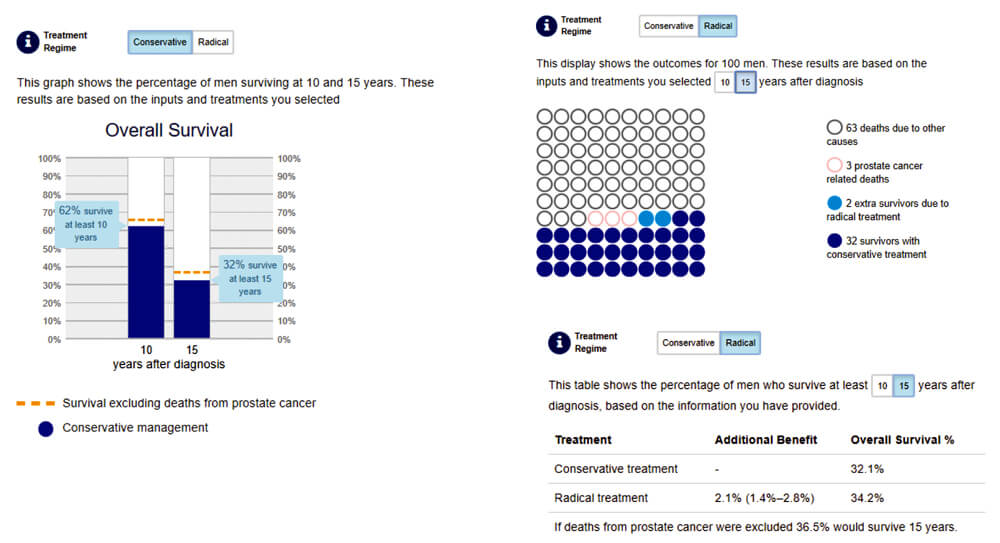 Treatment Regime

Conservative Radical

This graph shows the percentage of men surviving at 10 and 15 years. These results are based on the inputs and treatments you selected

Overall Survival

100%
90%
80%
70%
60%
50%
40%
30%
20%
10%
0%

62% survive at least 10 years

32% survive at least 15 years

100%
90%
80%
70%
60%
50%
40%
30%
20%
10%
0%

10 15
years after diagnosis

Survival excluding deaths from prostate cancer

Conservative management

Treatment Regime

Conservative Radical

This display shows the outcomes for 100 men. These results are based on the inputs and treatments you selected 10 15 years after diagnosis

63 deaths due to other causes

3 prostate cancer related deaths

2 extra survivors due to radical treatment

32 survivors with conservative treatment

Treatment Regime

Conservative Radical

This table shows the percentage of men who survive at least 10 15 years after diagnosis, based on the information you have provided.

| Treatment | Additional Benefit | Overall Survival % |
|---|---|---|
| Conservative treatment | - | 32.1% |
| Radical treatment | 2.1% (1.4%–2.8%) | 34.2% |

If deaths from prostate cancer were excluded 36.5% would survive 15 years.